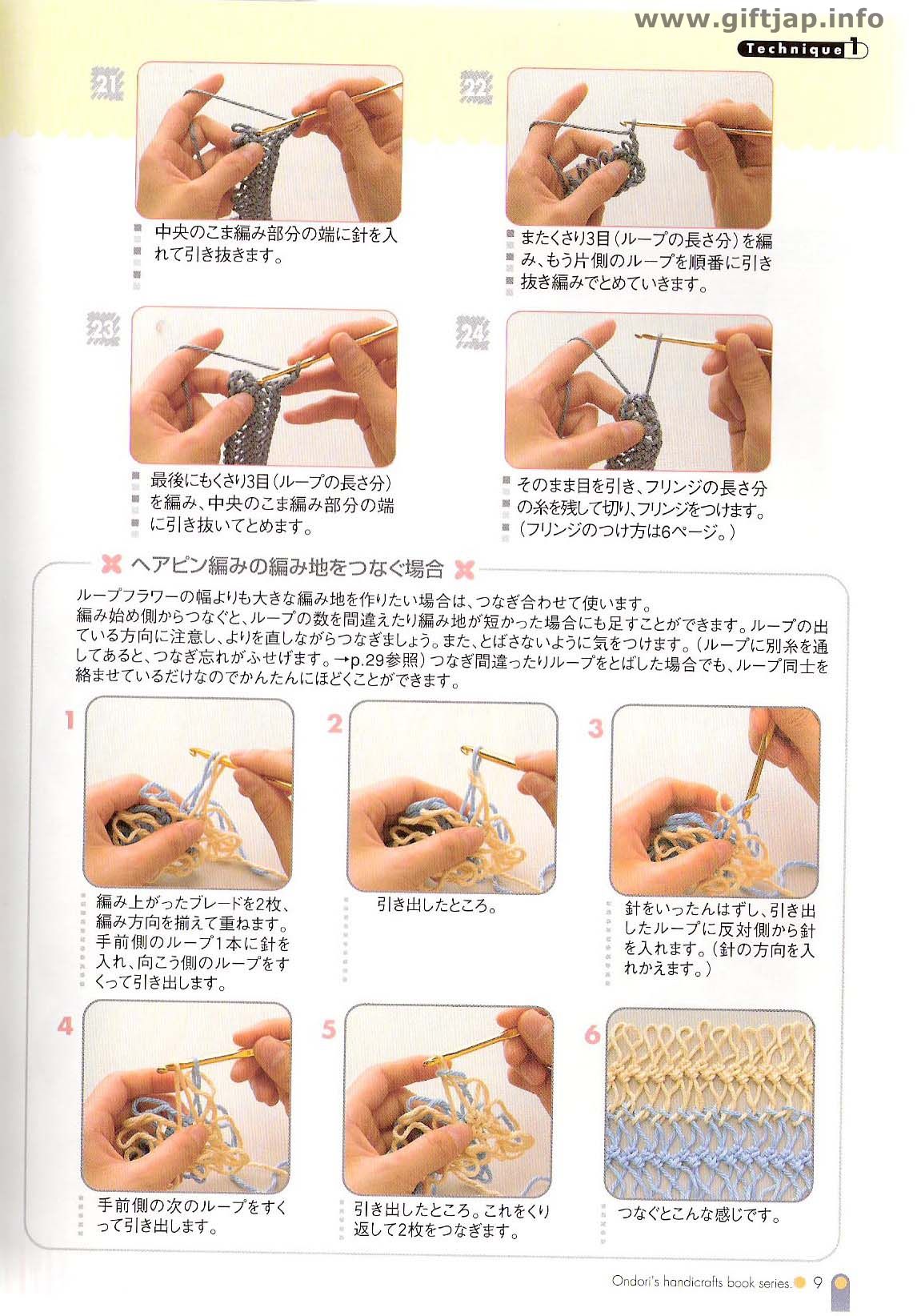 www.giftjap.info

Technique 1

21

中央のこま編み部分の端に針を入れて引き抜きます。

22

またくさり3目（ループの長さ分）を編み、もう片側のループを順番に引き抜き編みでとめていきます。

23

最後にもくさり3目（ループの長さ分）を編み、中央のこま編み部分の端に引き抜いてとめます。

24

そのまま目を引き、フリンジの長さ分の糸を残して切り、フリンジをつけます。（フリンジのつけ方は6ページ。）

ヘアピン編みの編み地をつなぐ場合

ループフラワーの幅よりも大きな編み地を作りたい場合は、つなぎ合わせて使います。
編み始め側からつなぐと、ループの数を間違えたり編み地が短かった場合にも足すことができます。ループの出ている方向に注意し、よりを直しながらつなぎましょう。また、とばさないように気をつけます。（ループに別糸を通してあると、つなぎ忘れがふせげます。→p.29参照）つなぎ間違ったりループをとばした場合でも、ループ同士を絡ませているだけなのでかんたんにほどくことができます。

1

編み上がったブレードを2枚、編み方向を揃えて重ねます。手前側のループ1本に針を入れ、向こう側のループをすくって引き出します。

2

引き出したところ。

3

針をいったんはずし、引き出したループに反対側から針を入れます。（針の方向を入れかえます。）

4

手前側の次のループをすくって引き出します。

5

引き出したところ。これをくり返して2枚をつなぎます。

6

つなぐとこんな感じです。

Ondori's handicrafts book series. 9