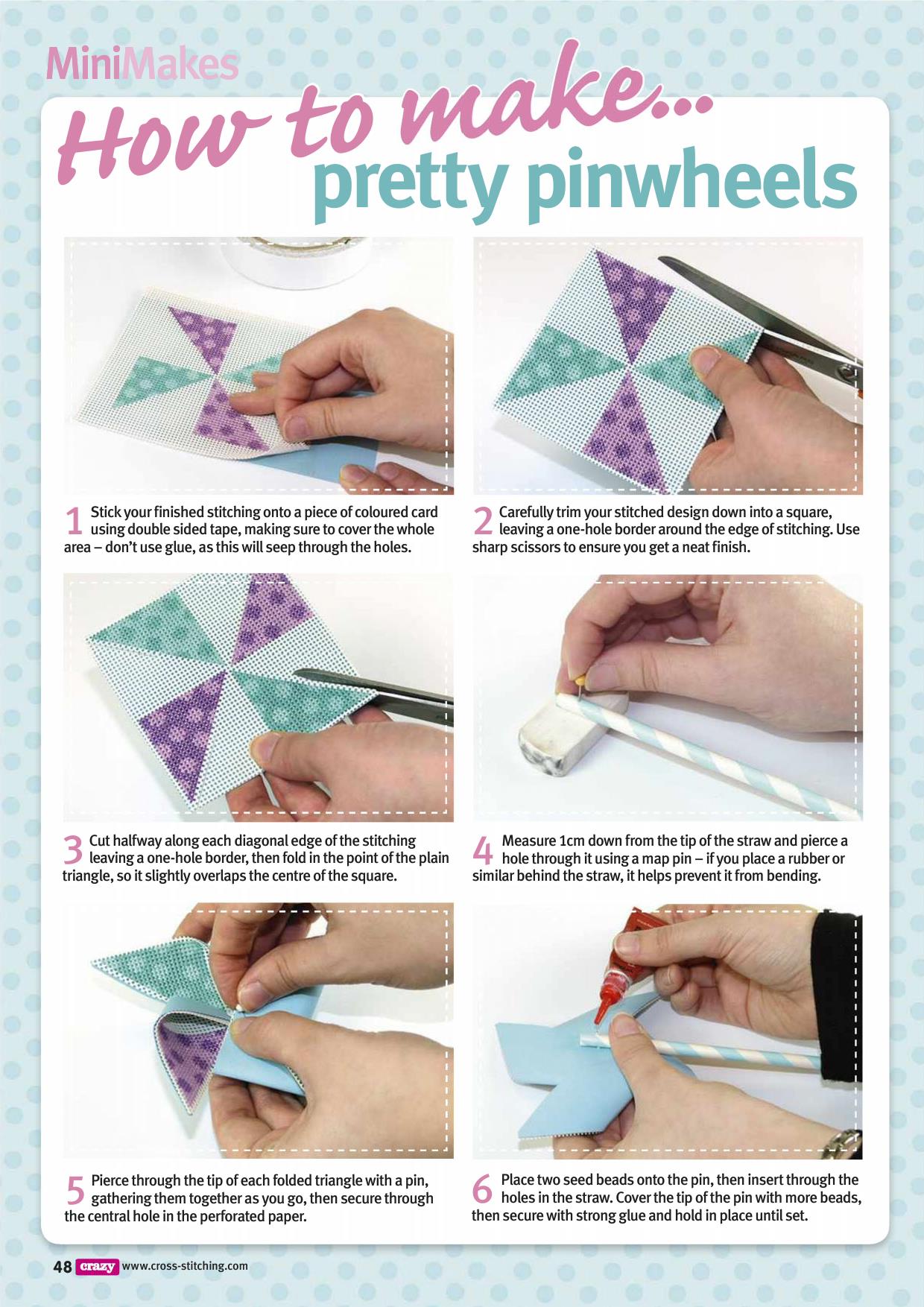 MiniMakes

How to make...
pretty pinwheels

1 Stick your finished stitching onto a piece of coloured card using double sided tape, making sure to cover the whole area – don't use glue, as this will seep through the holes.

2 Carefully trim your stitched design down into a square, leaving a one-hole border around the edge of stitching. Use sharp scissors to ensure you get a neat finish.

3 Cut halfway along each diagonal edge of the stitching leaving a one-hole border, then fold in the point of the plain triangle, so it slightly overlaps the centre of the square.

4 Measure 1cm down from the tip of the straw and pierce a hole through it using a map pin – if you place a rubber or similar behind the straw, it helps prevent it from bending.

5 Pierce through the tip of each folded triangle with a pin, gathering them together as you go, then secure through the central hole in the perforated paper.

6 Place two seed beads onto the pin, then insert through the holes in the straw. Cover the tip of the pin with more beads, then secure with strong glue and hold in place until set.

48 crazy www.cross-stitching.com