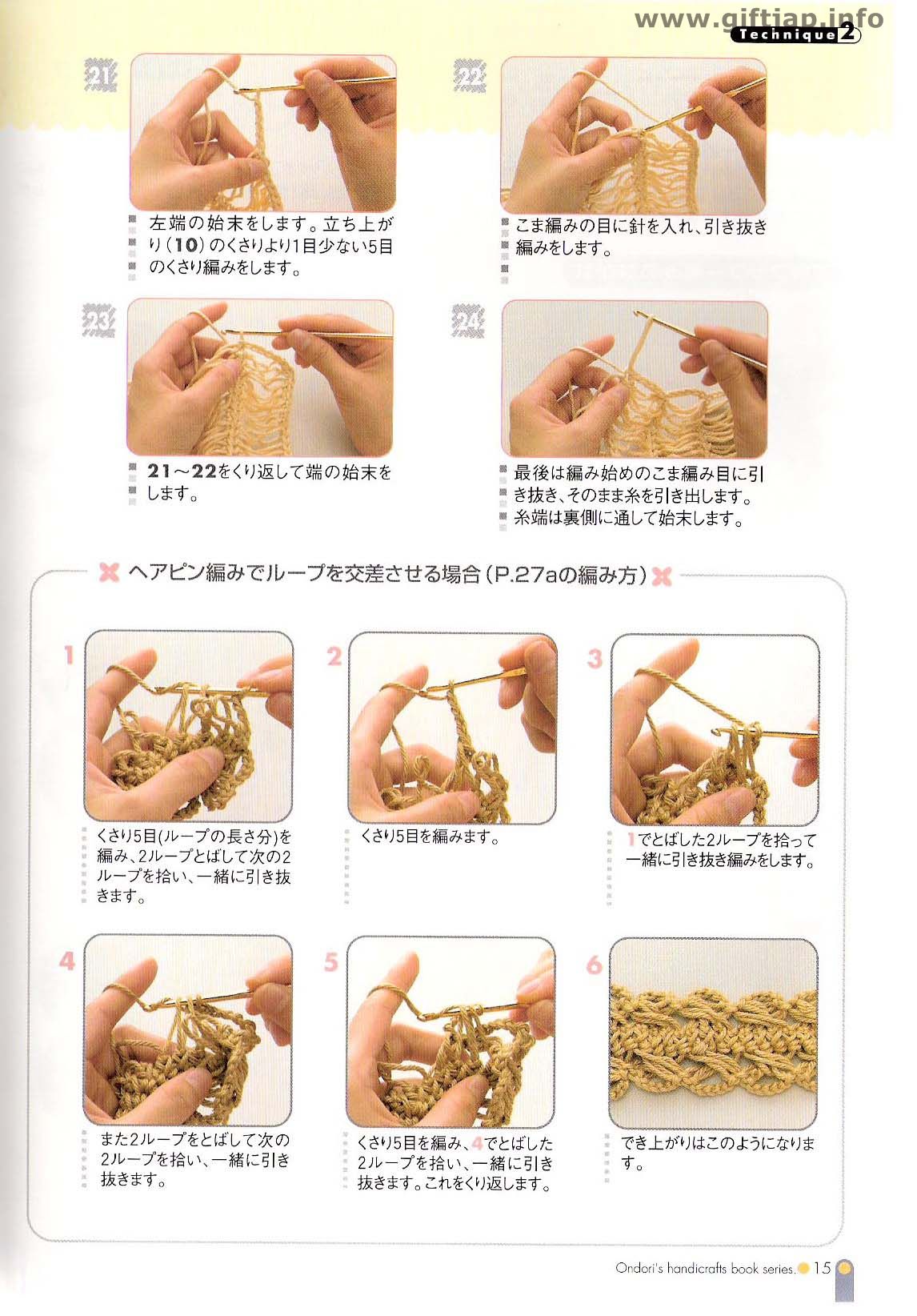 www.giftjap.info
Technique 2

21
左端の始末をします。立ち上がり（10）のくさりより1目少ない5目のくさり編みをします。

22
こま編みの目に針を入れ、引き抜き編みをします。

23
21～22をくり返して端の始末をします。

24
最後は編み始めのこま編み目に引き抜き、そのまま糸を引き出します。糸端は裏側に通して始末します。

ヘアピン編みでループを交差させる場合（P.27aの編み方）

1
くさり5目(ループの長さ分)を編み、2ループとばして次の2ループを拾い、一緒に引き抜きます。

2
くさり5目を編みます。

3
1でとばした2ループを拾って一緒に引き抜き編みをします。

4
また2ループをとばして次の2ループを拾い、一緒に引き抜きます。

5
くさり5目を編み、4でとばした2ループを拾い、一緒に引き抜きます。これをくり返します。

6
でき上がりはこのようになります。

Ondori's handicrafts book series. 15