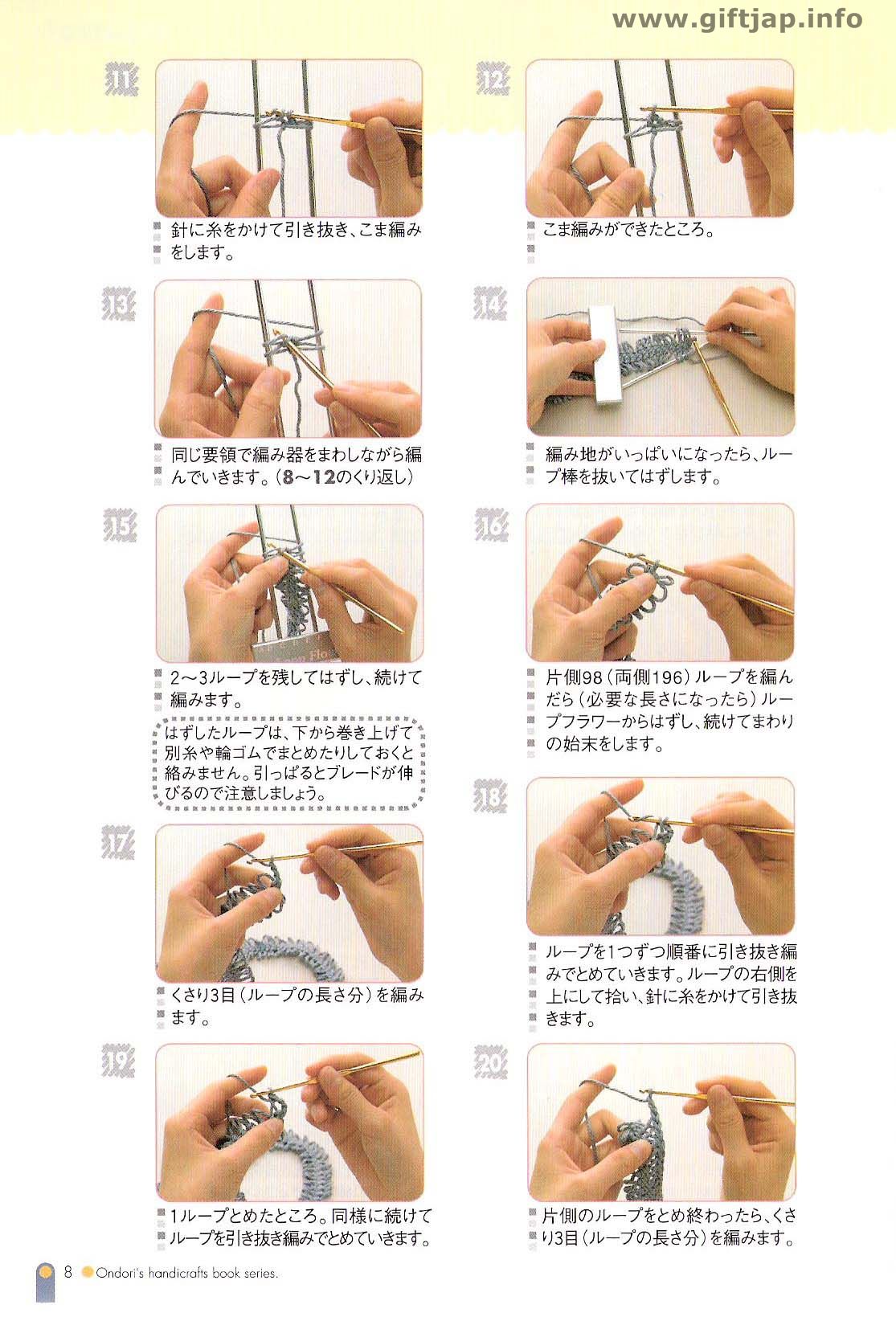 www.giftjap.info

11
針に糸をかけて引き抜き、こま編みをします。

12
こま編みができたところ。

13
同じ要領で編み器をまわしながら編んでいきます。(8～12のくり返し)

14
編み地がいっぱいになったら、ループ棒を抜いてはずします。

15
2～3ループを残してはずし、続けて編みます。

はずしたループは、下から巻き上げて別糸や輪ゴムでまとめたりしておくと絡みません。引っぱるとブレードが伸びるので注意しましょう。

16
片側98(両側196)ループを編んだら(必要な長さになったら)ループフラワーからはずし、続けてまわりの始末をします。

17
くさり3目(ループの長さ分)を編みます。

18
ループを1つずつ順番に引き抜き編みでとめていきます。ループの右側を上にして拾い、針に糸をかけて引き抜きます。

19
1ループとめたところ。同様に続けてループを引き抜き編みでとめていきます。

20
片側のループをとめ終わったら、くさり3目(ループの長さ分)を編みます。

8 Ondori's handicrafts book series.