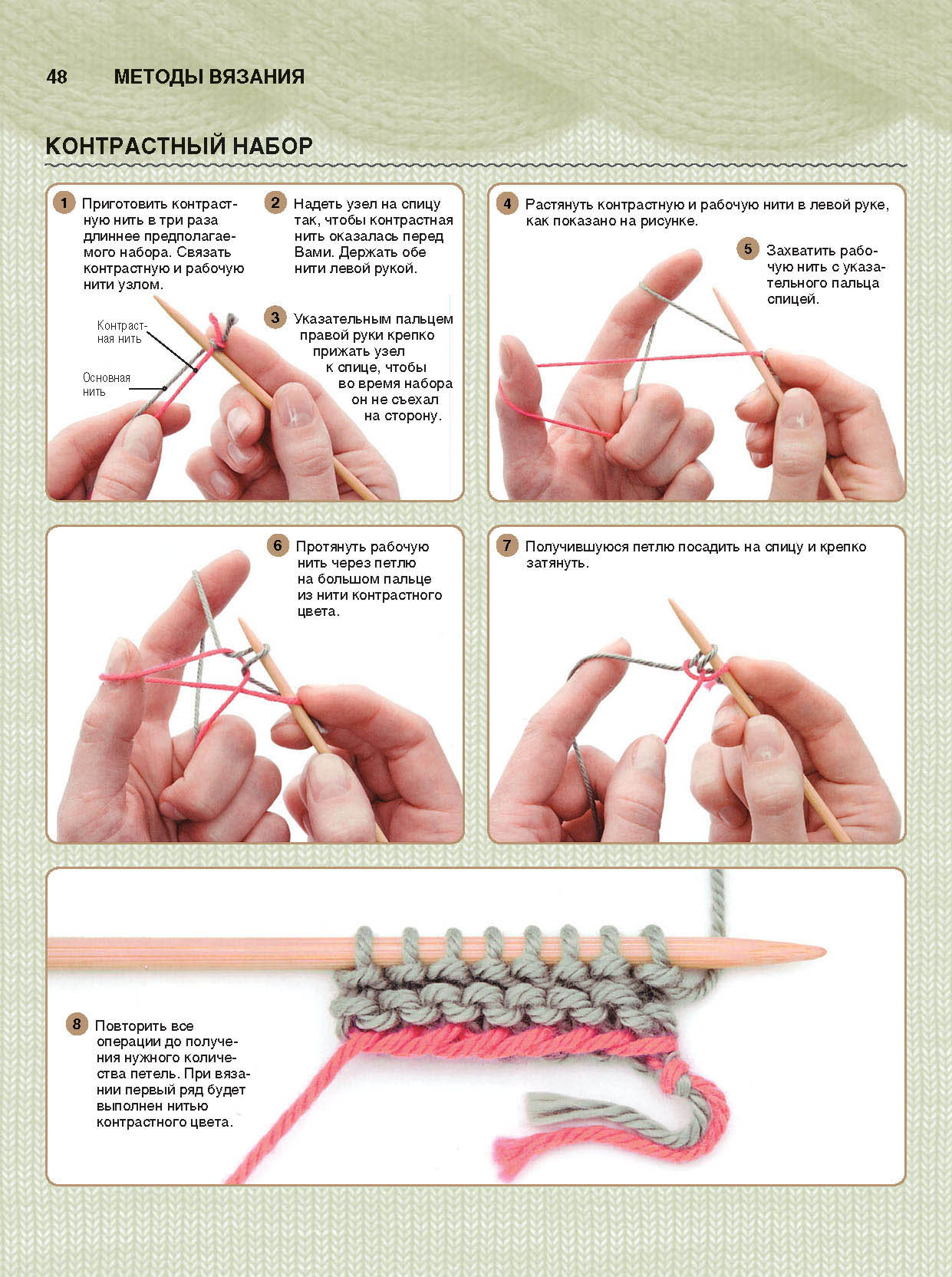 48 МЕТОДЫ ВЯЗАНИЯ

КОНТРАСТНЫЙ НАБОР

1 Приготовить контрастную нить в три раза длиннее предполагаемого набора. Связать контрастную и рабочую нити узлом.

Контрастная нить

Основная нить

2 Надеть узел на спицу так, чтобы контрастная нить оказалась перед Вами. Держать обе нити левой рукой.

3 Указательным пальцем правой руки крепко прижать узел к спице, чтобы во время набора он не съехал на сторону.

4 Растянуть контрастную и рабочую нити в левой руке, как показано на рисунке.

5 Захватить рабочую нить с указательного пальца спицей.

6 Протянуть рабочую нить через петлю на большом пальце из нити контрастного цвета.

7 Получившуюся петлю посадить на спицу и крепко затянуть.

8 Повторить все операции до получения нужного количества петель. При вязании первый ряд будет выполнен нитью контрастного цвета.