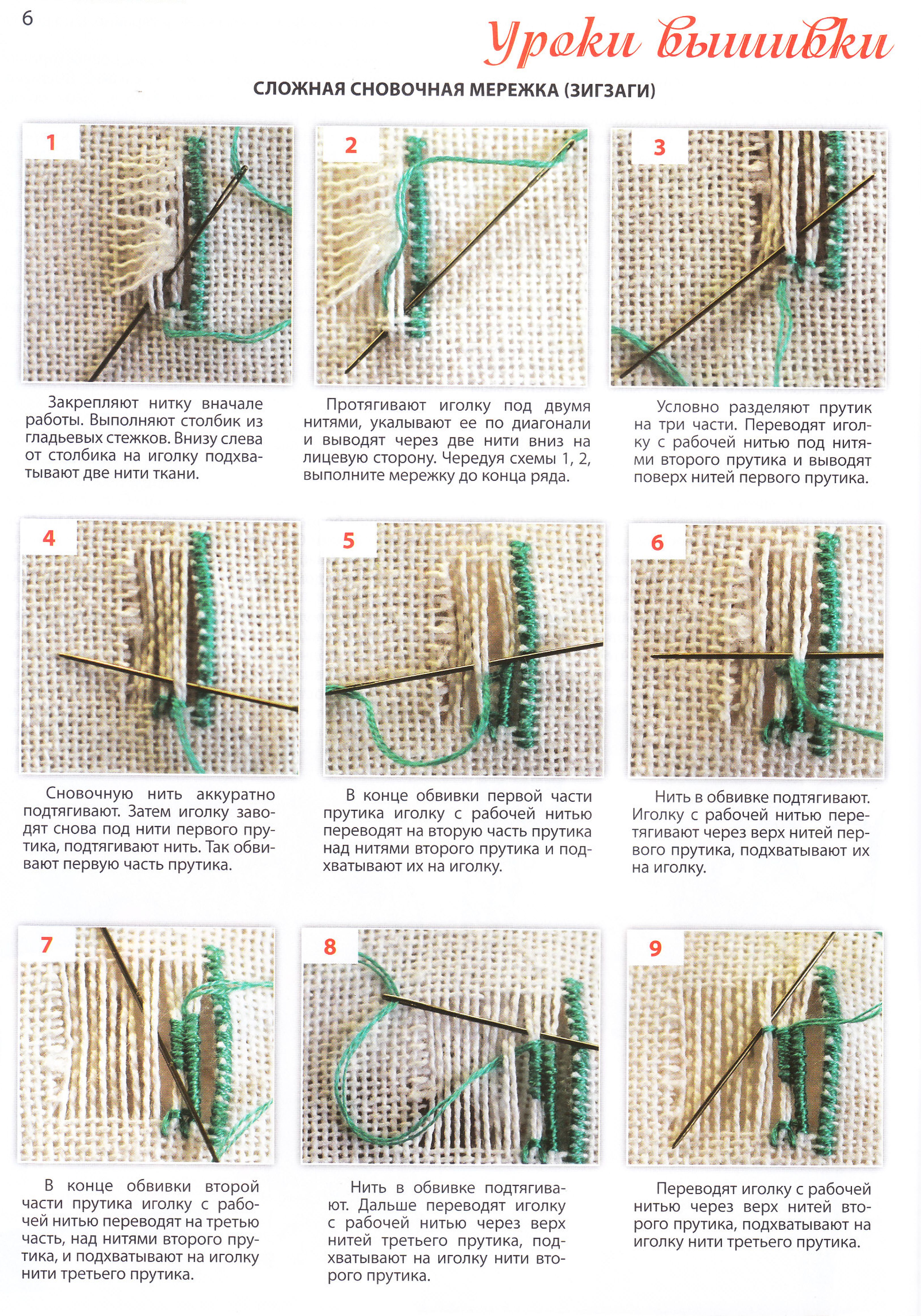 6

Уроки вышивки

СЛОЖНАЯ СНОВОЧНАЯ МЕРЕЖКА (ЗИГЗАГИ)

1

Закрепляют нитку вначале работы. Выполняют столбик из гладьевых стежков. Внизу слева от столбика на иголку подхватывают две нити ткани.

2

Протягивают иголку под двумя нитями, укалывают ее по диагонали и выводят через две нити вниз на лицевую сторону. Чередуя схемы 1, 2, выполните мережку до конца ряда.

3

Условно разделяют прутик на три части. Переводят иголку с рабочей нитью под нитями второго прутика и выводят поверх нитей первого прутика.

4

Сновочную нить аккуратно подтягивают. Затем иголку заводят снова под нити первого прутика, подтягивают нить. Так обвивают первую часть прутика.

5

В конце обвивки первой части прутика иголку с рабочей нитью переводят на вторую часть прутика над нитями второго прутика и подхватывают их на иголку.

6

Нить в обвивке подтягивают. Иголку с рабочей нитью перетягивают через верх нитей первого прутика, подхватывают их на иголку.

7

В конце обвивки второй части прутика иголку с рабочей нитью переводят на третью часть, над нитями второго прутика, и подхватывают на иголку нити третьего прутика.

8

Нить в обвивке подтягивают. Дальше переводят иголку с рабочей нитью через верх нитей третьего прутика, подхватывают на иголку нити второго прутика.

9

Переводят иголку с рабочей нитью через верх нитей второго прутика, подхватывают на иголку нити третьего прутика.