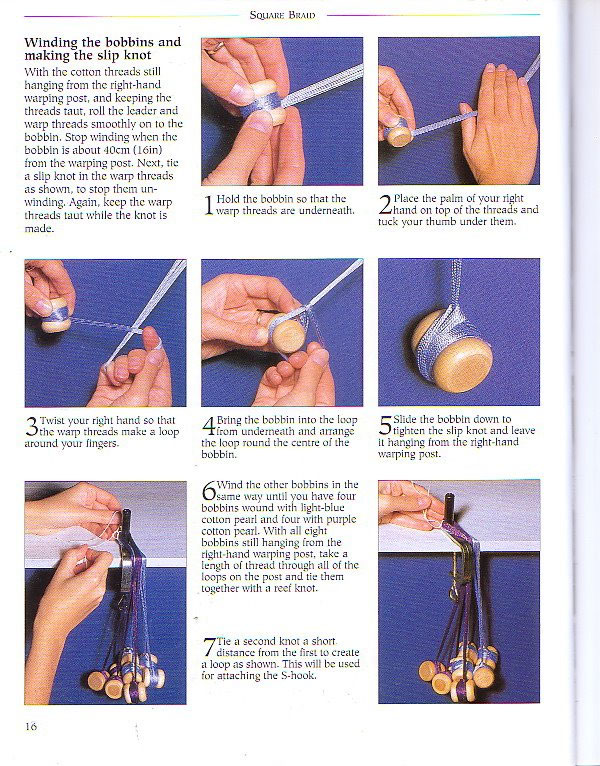 SQUARE BRAID

Winding the bobbins and making the slip knot

With the cotton threads still hanging from the right-hand warping post, and keeping the threads taut, roll the leader and warp threads smoothly on to the bobbin. Stop winding when the bobbin is about 40cm (16in) from the warping post. Next, tie a slip knot in the warp threads as shown, to stop them unwinding. Again, keep the warp threads taut while the knot is made.

1 Hold the bobbin so that the warp threads are underneath.

2 Place the palm of your right hand on top of the threads and tuck your thumb under them.

3 Twist your right hand so that the warp threads make a loop around your fingers.

4 Bring the bobbin into the loop from underneath and arrange the loop round the centre of the bobbin.

5 Slide the bobbin down to tighten the slip knot and leave it hanging from the right-hand warping post.

6 Wind the other bobbins in the same way until you have four bobbins wound with light-blue cotton pearl and four with purple cotton pearl. With all eight bobbins still hanging from the right-hand warping post, take a length of thread through all of the loops on the post and tie them together with a reef knot.

7 Tie a second knot a short distance from the first to create a loop as shown. This will be used for attaching the S-hook.

16