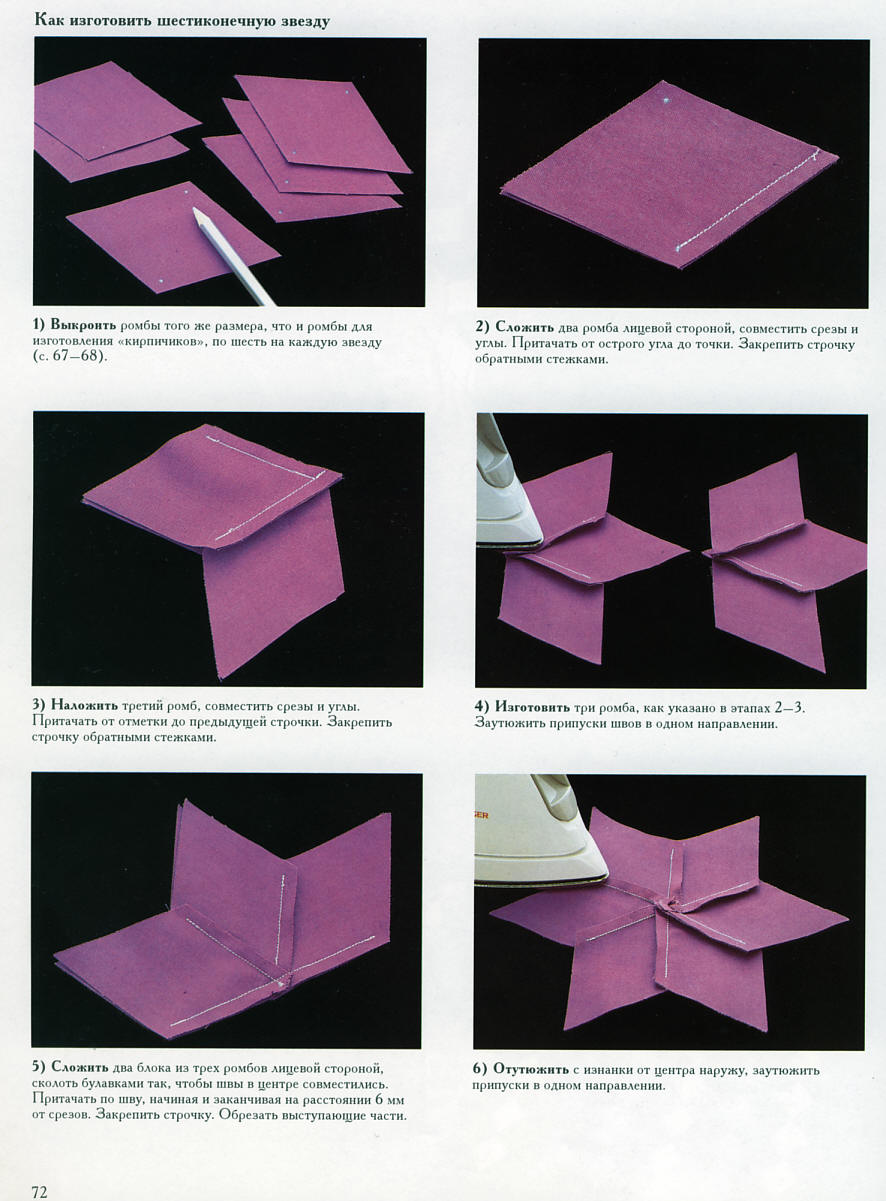 Как изготовить шестиконечную звезду

1) Выкроить ромбы того же размера, что и ромбы для изготовления «кирпичиков», по шесть на каждую звезду (с. 67—68).

2) Сложить два ромба лицевой стороной, совместить срезы и углы. Притачать от острого угла до точки. Закрепить строчку обратными стежками.

3) Наложить третий ромб, совместить срезы и углы. Притачать от отметки до предыдущей строчки. Закрепить строчку обратными стежками.

4) Изготовить три ромба, как указано в этапах 2—3. Заутюжить припуски швов в одном направлении.

5) Сложить два блока из трех ромбов лицевой стороной, сколоть булавками так, чтобы швы в центре совместились. Притачать по шву, начиная и заканчивая на расстоянии 6 мм от срезов. Закрепить строчку. Обрезать выступающие части.

6) Отутюжить с изнанки от центра наружу, заутюжить припуски в одном направлении.

72