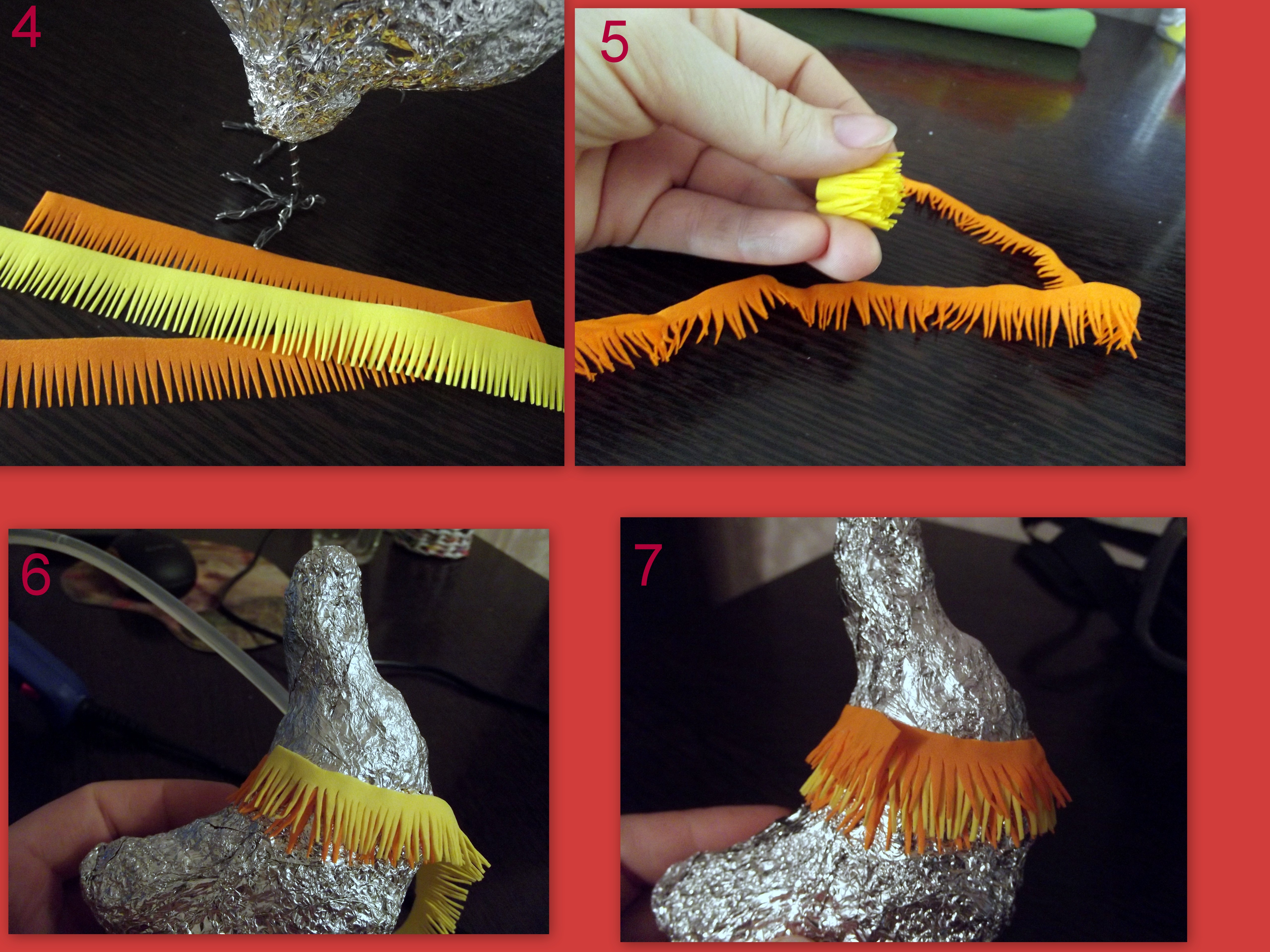 4

5

6

7