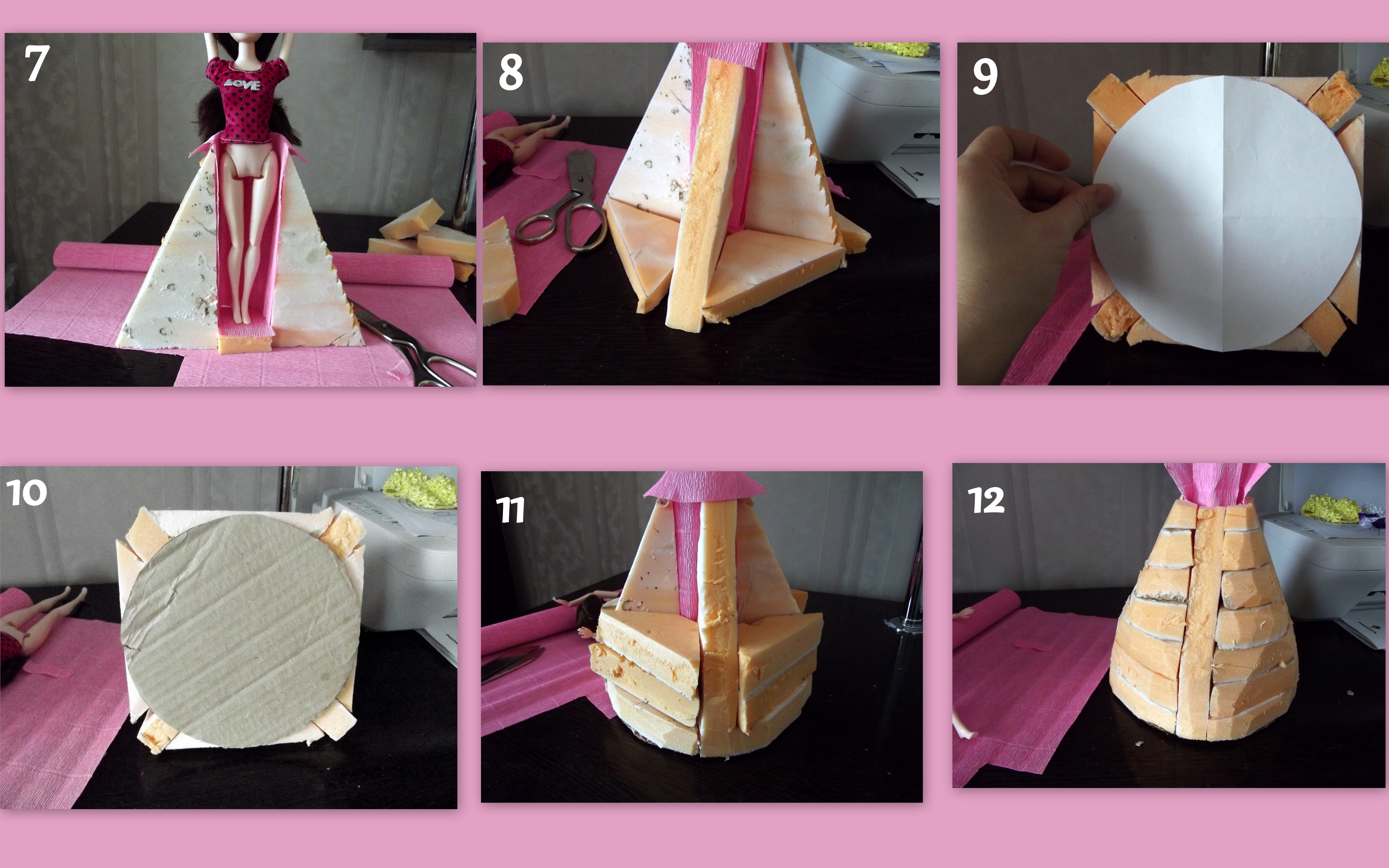 7

LOVE

8

9

10

11

12