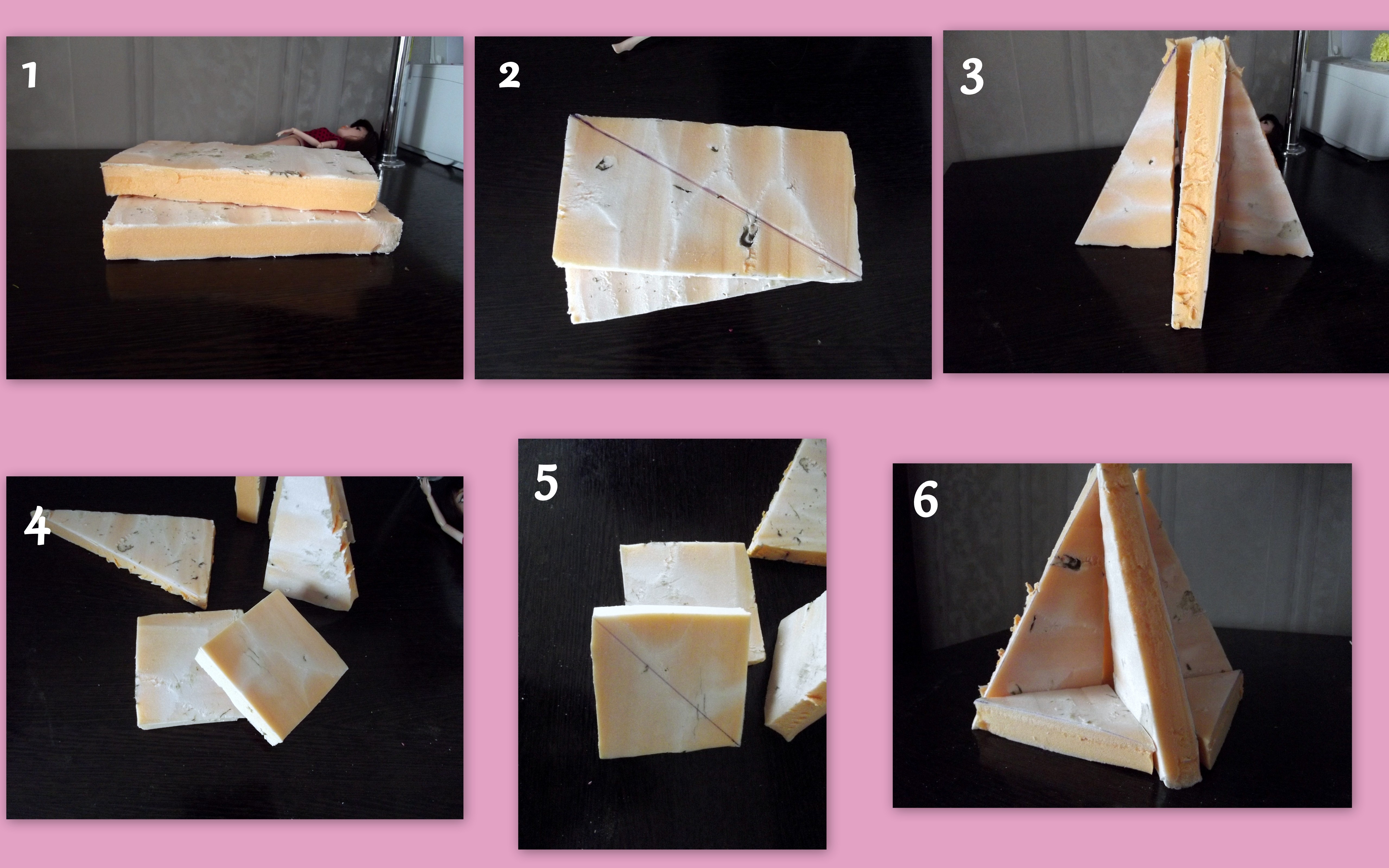 1

2

3

4

5

6