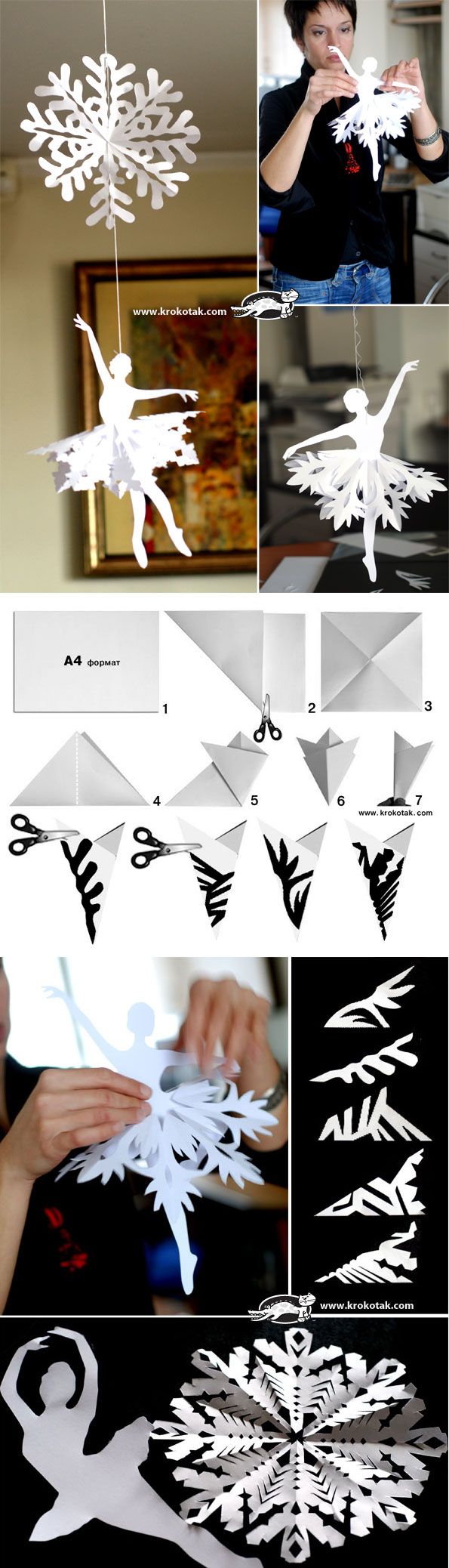 www.krokotak.com

A4 формат

1

2

3

4

5

6

7

www.krokotak.com

www.krokotak.com