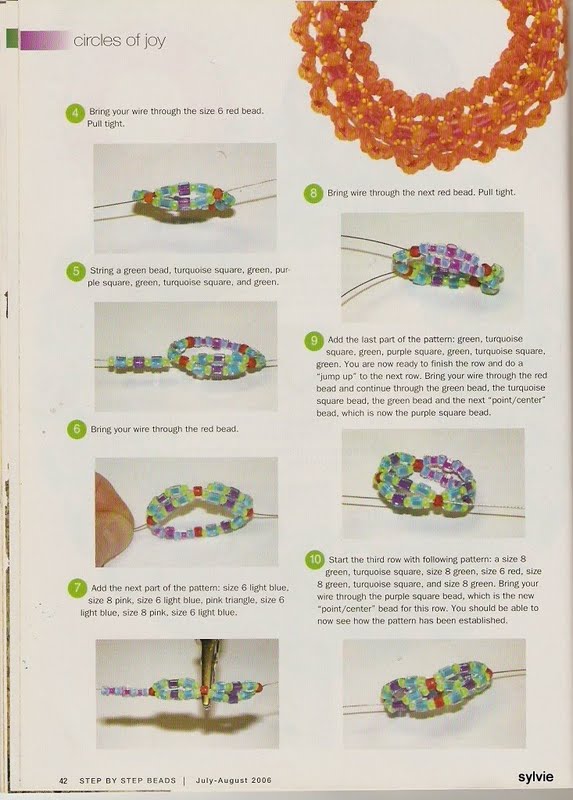 circles of joy

4 Bring your wire through the size 6 red bead. Pull tight.

5 String a green bead, turquoise square, green, purple square, green, turquoise square, and green.

6 Bring your wire through the red bead.

7 Add the next part of the pattern: size 6 light blue, size 8 pink, size 6 light blue, pink triangle, size 6 light blue, size 8 pink, size 6 light blue.

8 Bring wire through the next red bead. Pull tight.

9 Add the last part of the pattern: green, turquoise square, green, purple square, green, turquoise square, green. You are now ready to finish the row and do a "jump up" to the next row. Bring your wire through the red bead and continue through the green bead, the turquoise square bead, the green bead and the next "point/center" bead, which is now the purple square bead.

10 Start the third row with following pattern: a size 8 green, turquoise square, size 8 green, size 6 red, size 8 green, turquoise square, and size 8 green. Bring your wire through the purple square bead, which is the new "point/center" bead for this row. You should be able to now see how the pattern has been established.

42 STEP BY STEP BEADS | July-August 2006

sylvie