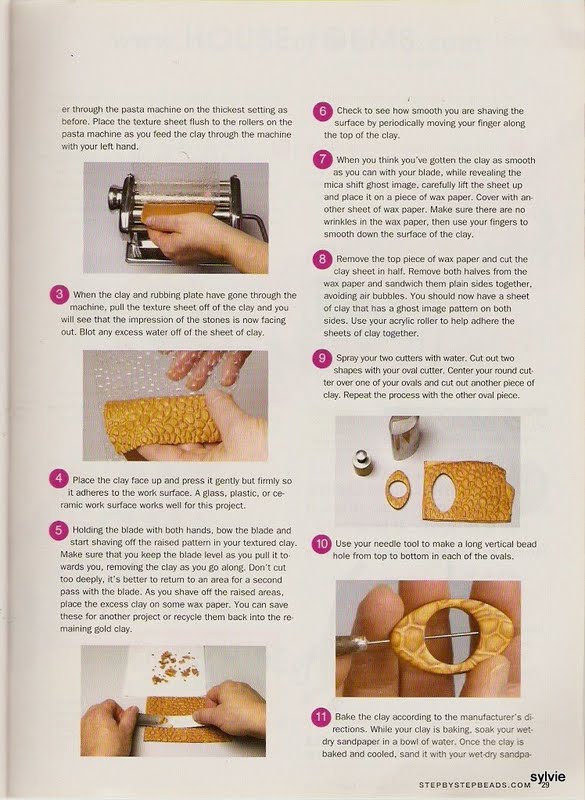 er through the pasta machine on the thickest setting as before. Place the texture sheet flush to the rollers on the pasta machine as you feed the clay through the machine with your left hand.

3 When the clay and rubbing plate have gone through the machine, pull the texture sheet off of the clay and you will see that the impression of the stones is now facing out. Blot any excess water off of the sheet of clay.

4 Place the clay face up and press it gently but firmly so it adheres to the work surface. A glass, plastic, or ceramic work surface works well for this project.

5 Holding the blade with both hands, bow the blade and start shaving off the raised pattern in your textured clay. Make sure that you keep the blade level as you pull it towards you, removing the clay as you go along. Don't cut too deeply, it's better to return to an area for a second pass with the blade. As you shave off the raised areas, place the excess clay on some wax paper. You can save these for another project or recycle them back into the remaining gold clay.

6 Check to see how smooth you are shaving the surface by periodically moving your finger along the top of the clay.

7 When you think you've gotten the clay as smooth as you can with your blade, while revealing the mica shift ghost image, carefully lift the sheet up and place it on a piece of wax paper. Cover with another sheet of wax paper. Make sure there are no wrinkles in the wax paper, then use your fingers to smooth down the surface of the clay.

8 Remove the top piece of wax paper and cut the clay sheet in half. Remove both halves from the wax paper and sandwich them plain sides together, avoiding air bubbles. You should now have a sheet of clay that has a ghost image pattern on both sides. Use your acrylic roller to help adhere the sheets of clay together.

9 Spray your two cutters with water. Cut out two shapes with your oval cutter. Center your round cutter over one of your ovals and cut out another piece of clay. Repeat the process with the other oval piece.

10 Use your needle tool to make a long vertical bead hole from top to bottom in each of the ovals.

11 Bake the clay according to the manufacturer's directions. While your clay is baking, soak your wet-dry sandpaper in a bowl of water. Once the clay is baked and cooled, sand it with your wet-dry sandpa-

STEPBYSTEPBEADS.COM 29 sylvie