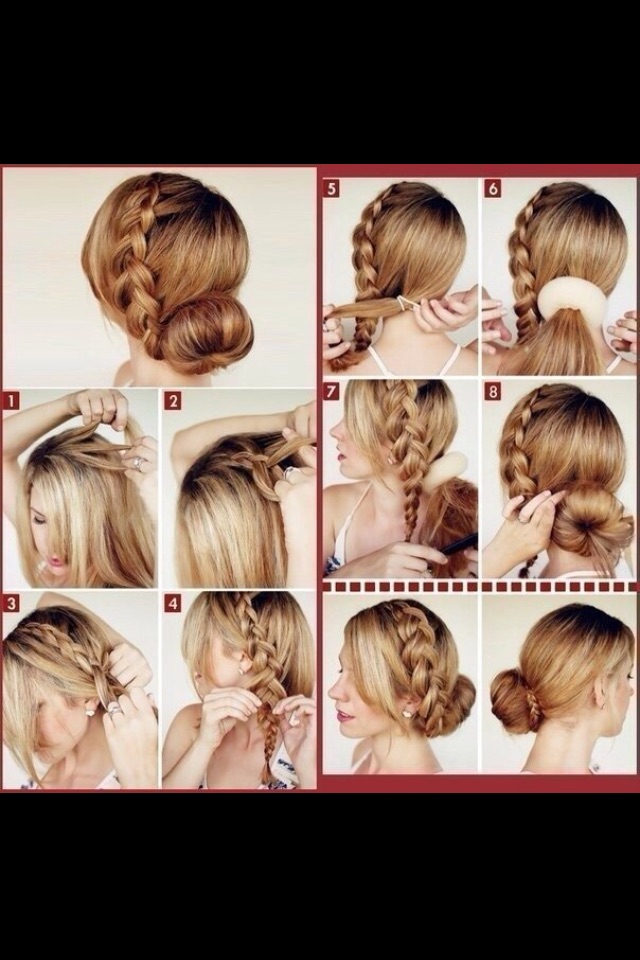 1
2
3
4
5
6
7
8