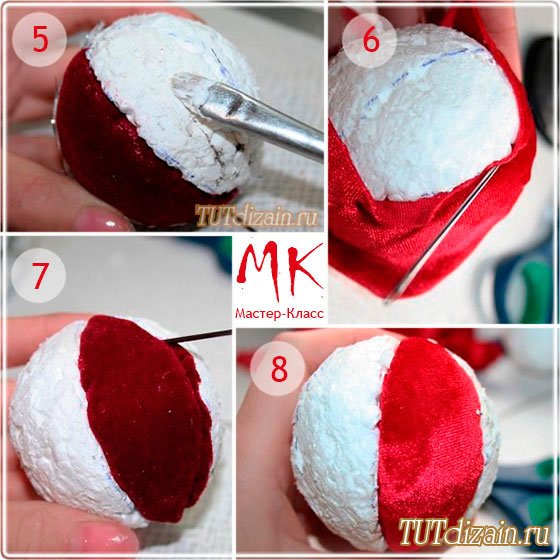 5

TUTdizain.ru

6

7

МК
Мастер-Класс

8

TUTdizain.ru