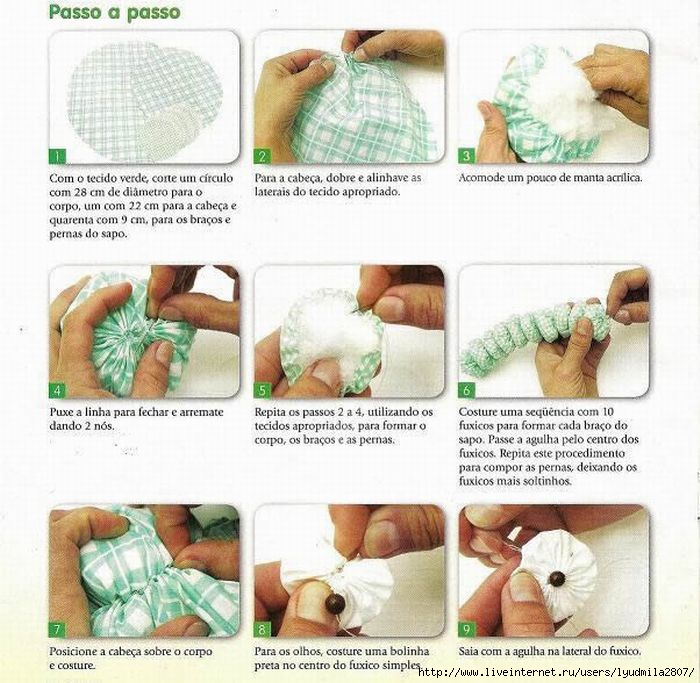 Passo a passo

1

Com o tecido verde, corte um círculo com 28 cm de diâmetro para o corpo, um com 22 cm para a cabeça e quarenta com 9 cm, para os braços e pernas do sapo.

2

Para a cabeça, dobre e alinhave as laterais do tecido apropriado.

3

Acomode um pouco de manta acrílica.

4

Puxe a linha para fechar e arremate dando 2 nós.

5

Repita os passos 2 a 4, utilizando os tecidos apropriados, para formar o corpo, os braços e as pernas.

6

Costure uma seqüência com 10 fuxicos para formar cada braço do sapo. Passe a agulha pelo centro dos fuxicos. Repita este procedimento para compor as pernas, deixando os fuxicos mais soltinhos.

7

Posicione a cabeça sobre o corpo e costure.

8

Para os olhos, costure uma bolinha preta no centro do fuxico simples.

9

Saia com a agulha na lateral do fuxico.

http://www.liveinternet.ru/users/lyudmila2807/