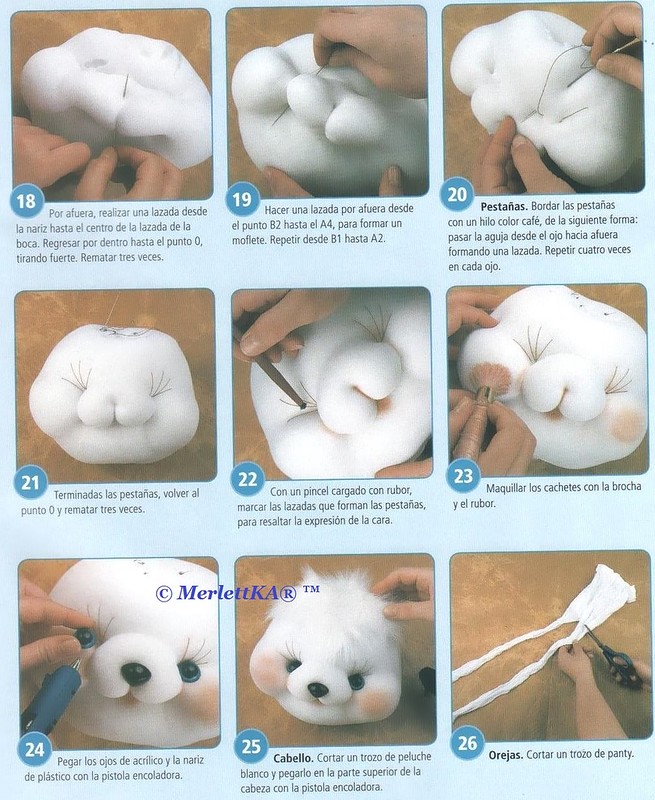 18 Por afuera, realizar una lazada desde la nariz hasta el centro de la lazada de la boca. Regresar por dentro hasta el punto 0, tirando fuerte. Rematar tres veces.

19 Hacer una lazada por afuera desde el punto B2 hasta el A4, para formar un moflete. Repetir desde B1 hasta A2.

20 Pestañas. Bordar las pestañas con un hilo color café, de la siguiente forma: pasar la aguja desde el ojo hacia afuera formando una lazada. Repetir cuatro veces en cada ojo.

21 Terminadas las pestañas, volver al punto 0 y rematar tres veces.

22 Con un pincel cargado con rubor, marcar las lazadas que forman las pestañas, para resaltar la expresión de la cara.

23 Maquillar los cachetes con la brocha y el rubor.

© MerlettKA® ™

24 Pegar los ojos de acrílico y la nariz de plástico con la pistola encoladora.

25 Cabello. Cortar un trozo de peluche blanco y pegarlo en la parte superior de la cabeza con la pistola encoladora.

26 Orejas. Cortar un trozo de panty.